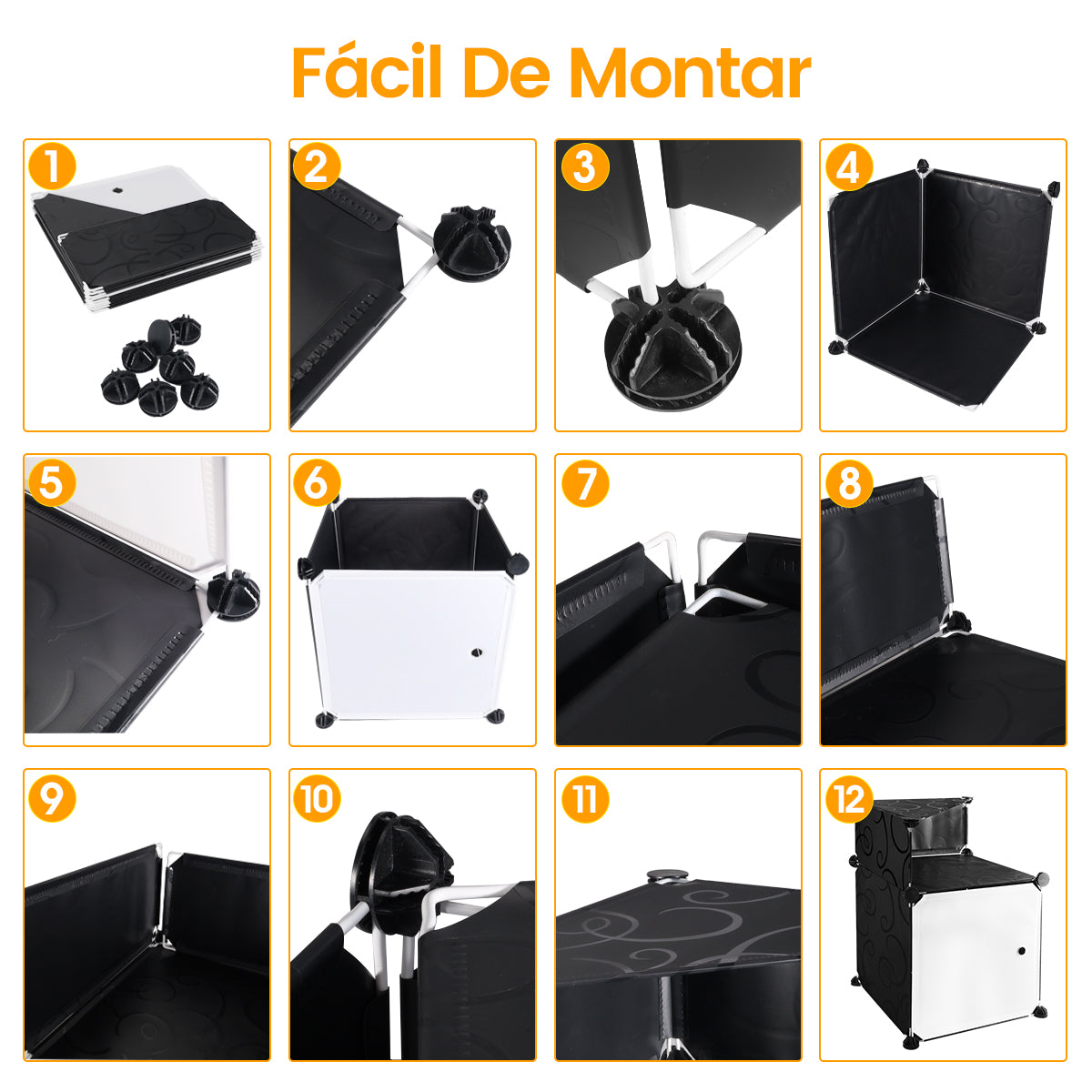 Fácil De Montar

1

2

3

4

5

6

7

8

9

10

11

12