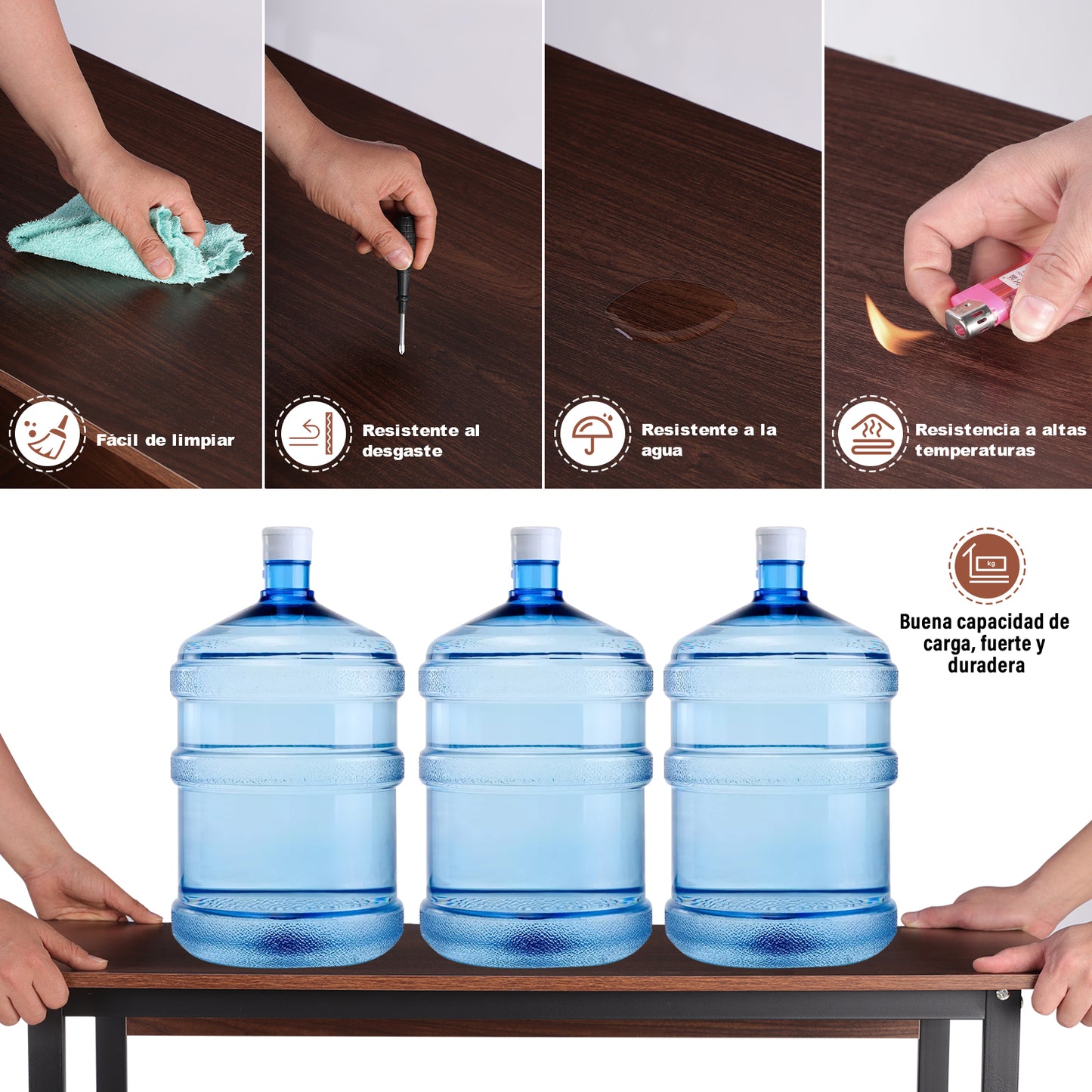 Fácil de limpiar

Resistente al desgaste

Resistente a la agua

Resistencia a altas temperaturas

kg

Buena capacidad de carga, fuerte y duradera